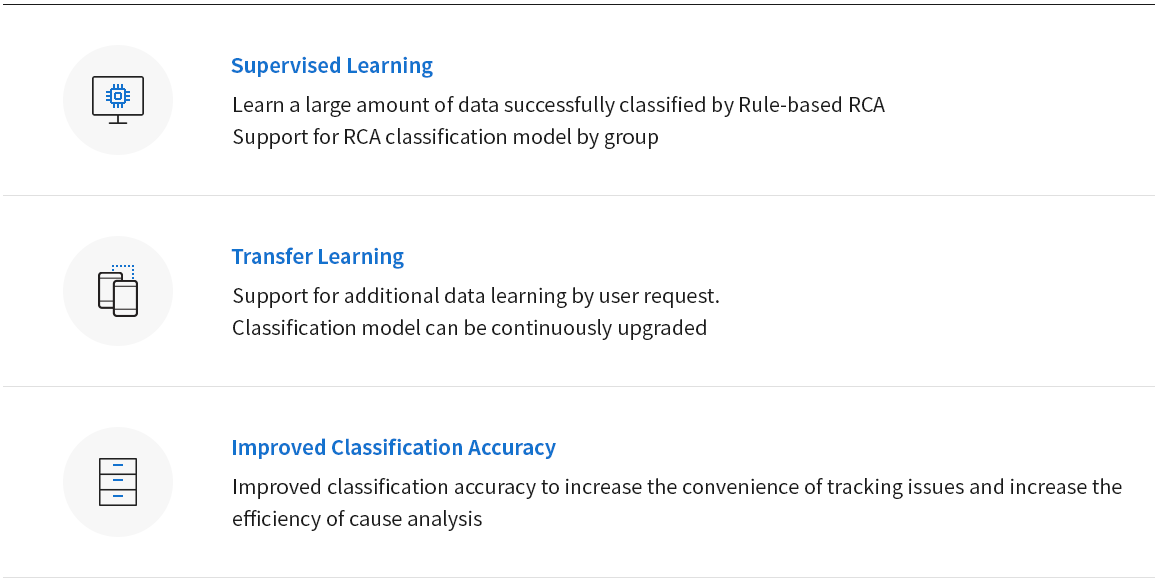 Supervised Learning

Learn a large amount of data successfully classified by Rule-based RCA
Support for RCA classification model by group

Transfer Learning

Support for additional data learning by user request.
Classification model can be continuously upgraded

Improved Classification Accuracy

Improved classification accuracy to increase the convenience of tracking issues and increase the efficiency of cause analysis