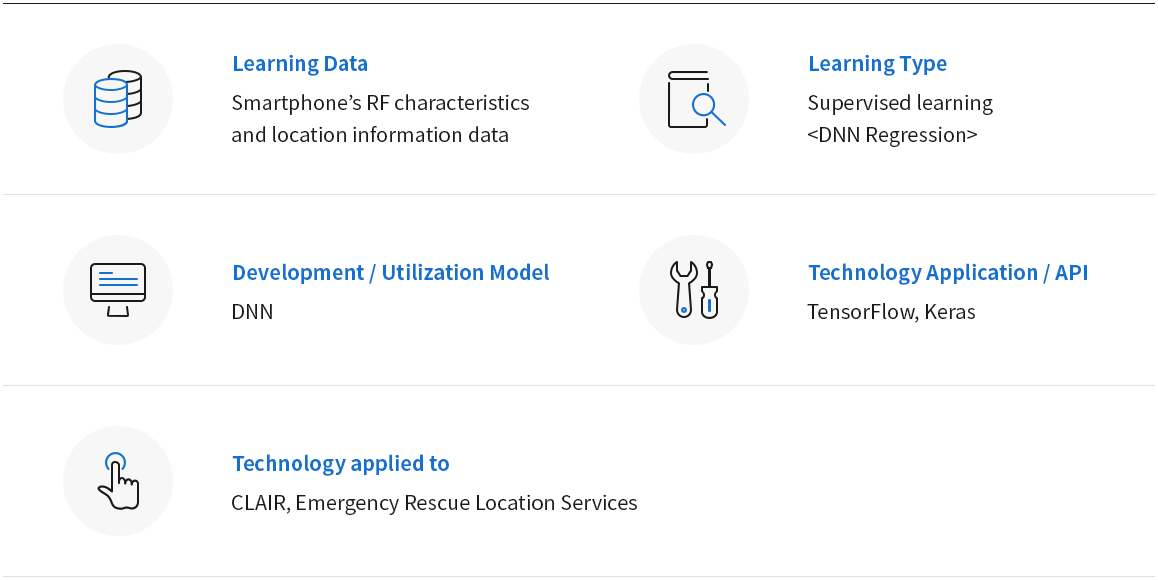 Learning Data

Smartphone's RF characteristics and location information data

Learning Type

Supervised learning <DNN Regression>

Development / Utilization Model

DNN

Technology Application / API

TensorFlow, Keras

Technology applied to

CLAIR, Emergency Rescue Location Services